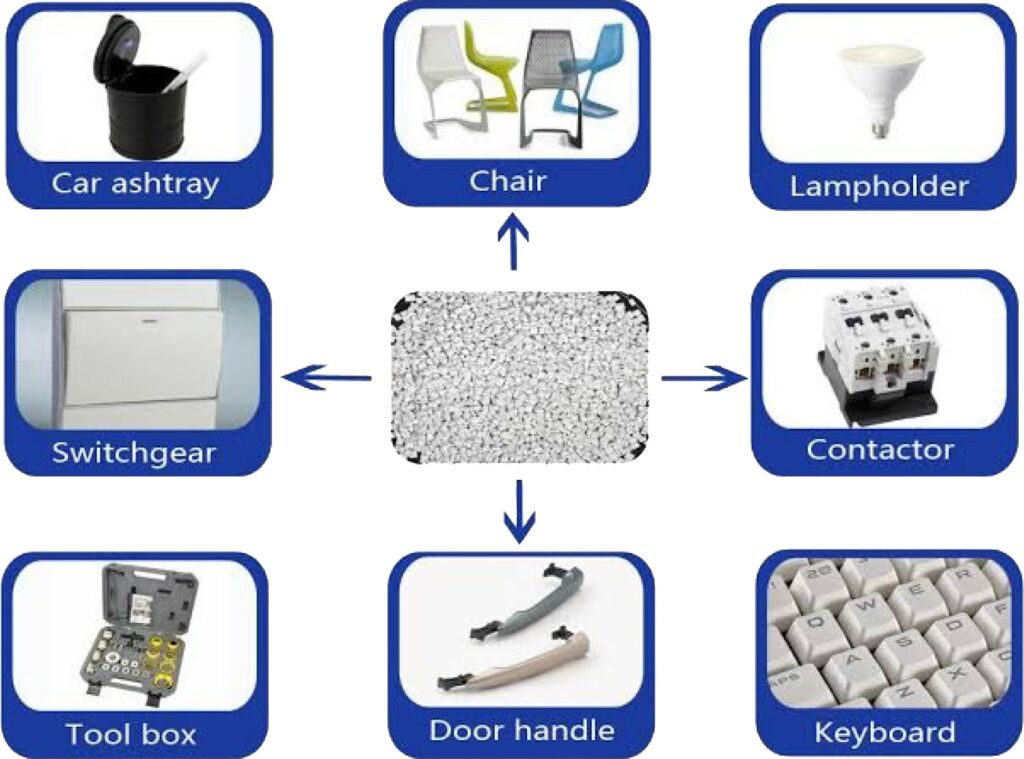 Car ashtray

Chair

Lampholder

Switchgear

Contactor

Tool box

Door handle

Keyboard